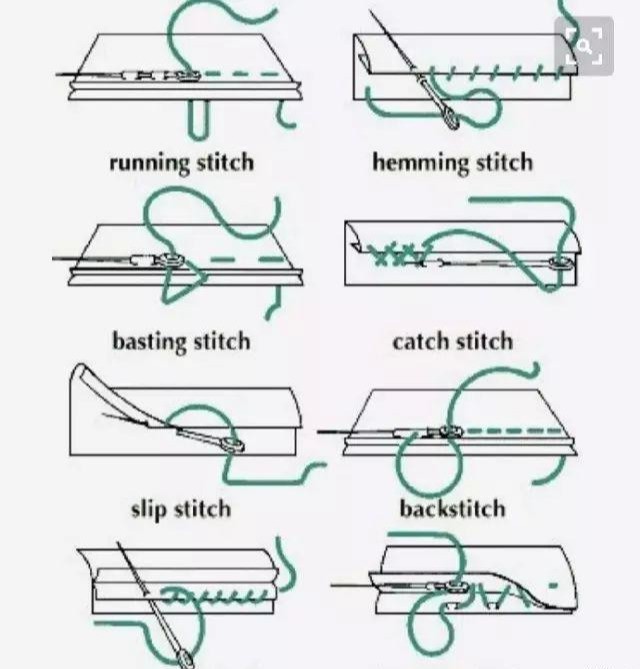 running stitch

hemming stitch

basting stitch

catch stitch

slip stitch

backstitch