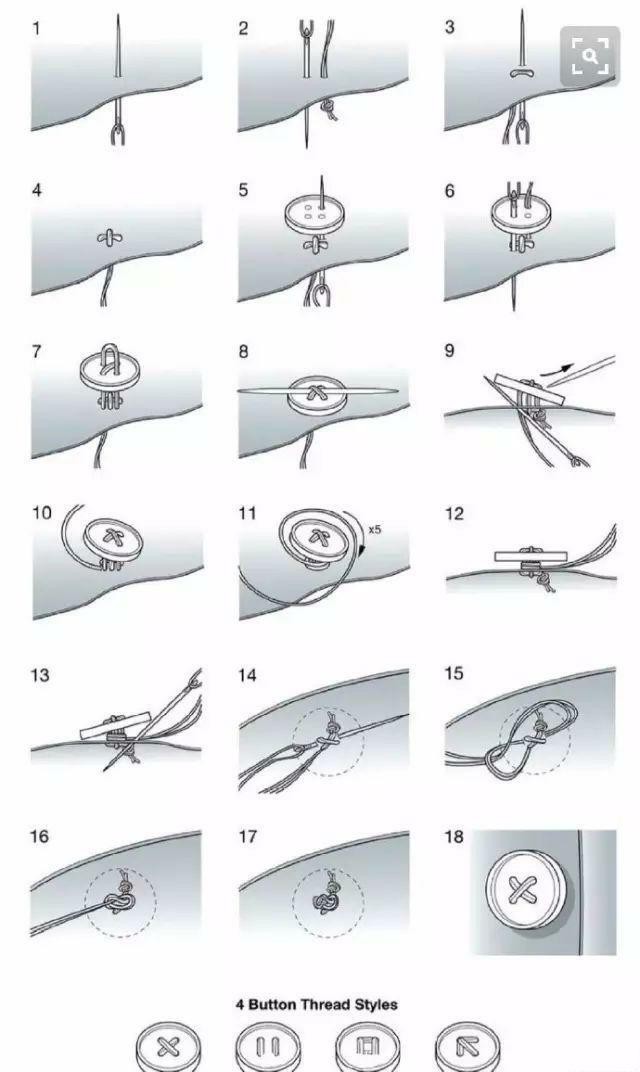 1

2

3

4

5

6

7

8

9

10

11

x5

12

13

14

15

16

17

18

4 Button Thread Styles